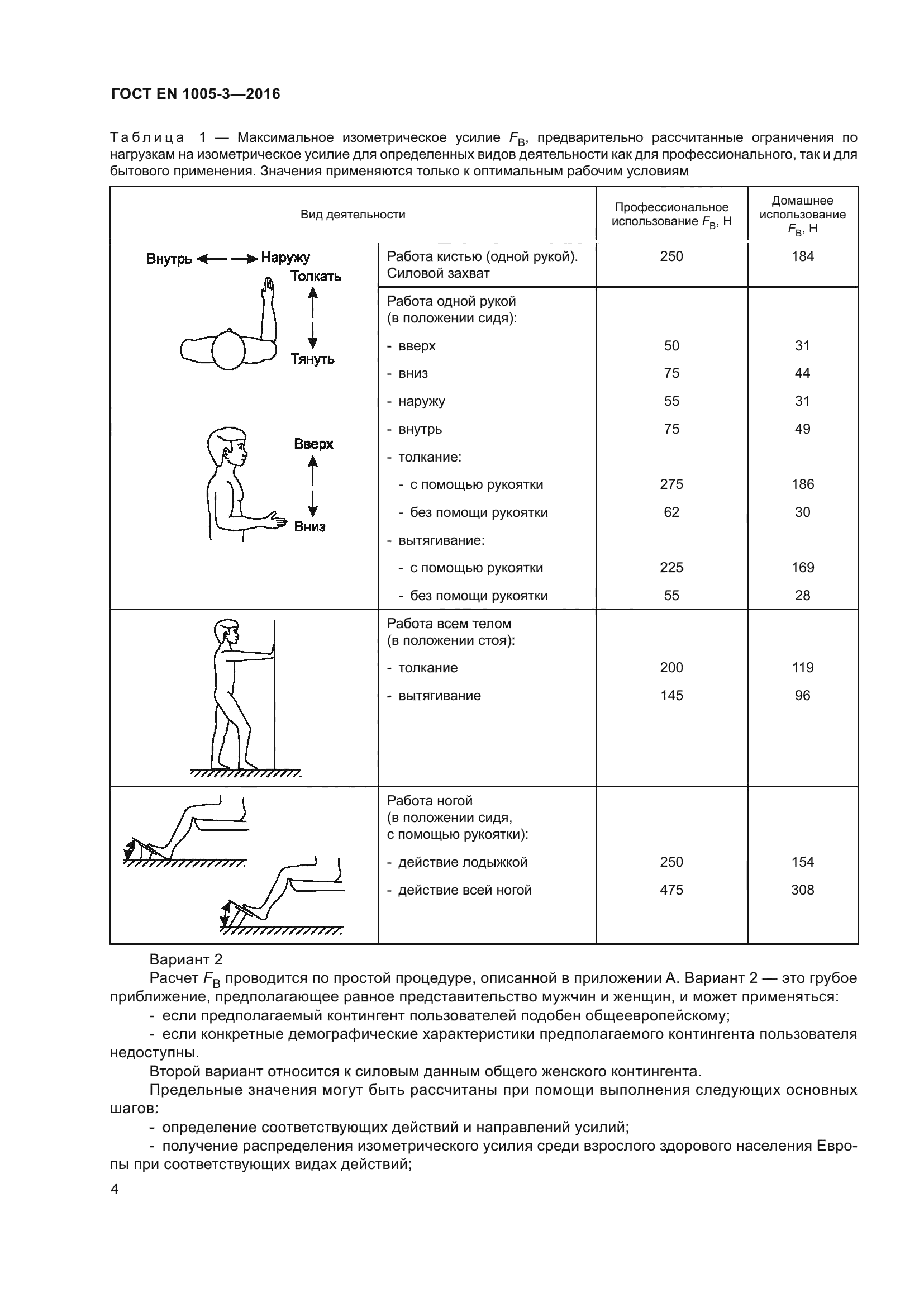 ГОСТ EN 1005-3—2016

Таблица 1 — Максимальное изометрическое усилие $F_B$, предварительно рассчитанные ограничения по нагрузкам на изометрическое усилие для определенных видов деятельности как для профессионального, так и для бытового применения. Значения применяются только к оптимальным рабочим условиям

| Вид деятельности | | Профессиональное использование $F_B$, Н | Домашнее использование $F_B$, Н |
|---|---|---|---|
| Внутрь Наружу Толкать Тянуть Вверх Вниз | Работа кистью (одной рукой). Силовой захват | 250 | 184 |
| | Работа одной рукой (в положении сидя): | | |
| | - вверх | 50 | 31 |
| | - вниз | 75 | 44 |
| | - наружу | 55 | 31 |
| | - внутрь | 75 | 49 |
| | - толкание: | | |
| | - с помощью рукоятки | 275 | 186 |
| | - без помощи рукоятки | 62 | 30 |
| | - вытягивание: | | |
| | - с помощью рукоятки | 225 | 169 |
| | - без помощи рукоятки | 55 | 28 |
| | Работа всем телом (в положении стоя): | | |
| | - толкание | 200 | 119 |
| | - вытягивание | 145 | 96 |
| | Работа ногой (в положении сидя, с помощью рукоятки): | | |
| | - действие лодыжкой | 250 | 154 |
| | - действие всей ногой | 475 | 308 |

Вариант 2

Расчет $F_B$ проводится по простой процедуре, описанной в приложении А. Вариант 2 — это грубое приближение, предполагающее равное представительство мужчин и женщин, и может применяться:

- если предполагаемый контингент пользователей подобен общеевропейскому;

- если конкретные демографические характеристики предполагаемого контингента пользователя недоступны.

Второй вариант относится к силовым данным общего женского контингента.

Предельные значения могут быть рассчитаны при помощи выполнения следующих основных шагов:

- определение соответствующих действий и направлений усилий;

- получение распределения изометрического усилия среди взрослого здорового населения Европы при соответствующих видах действий;

4