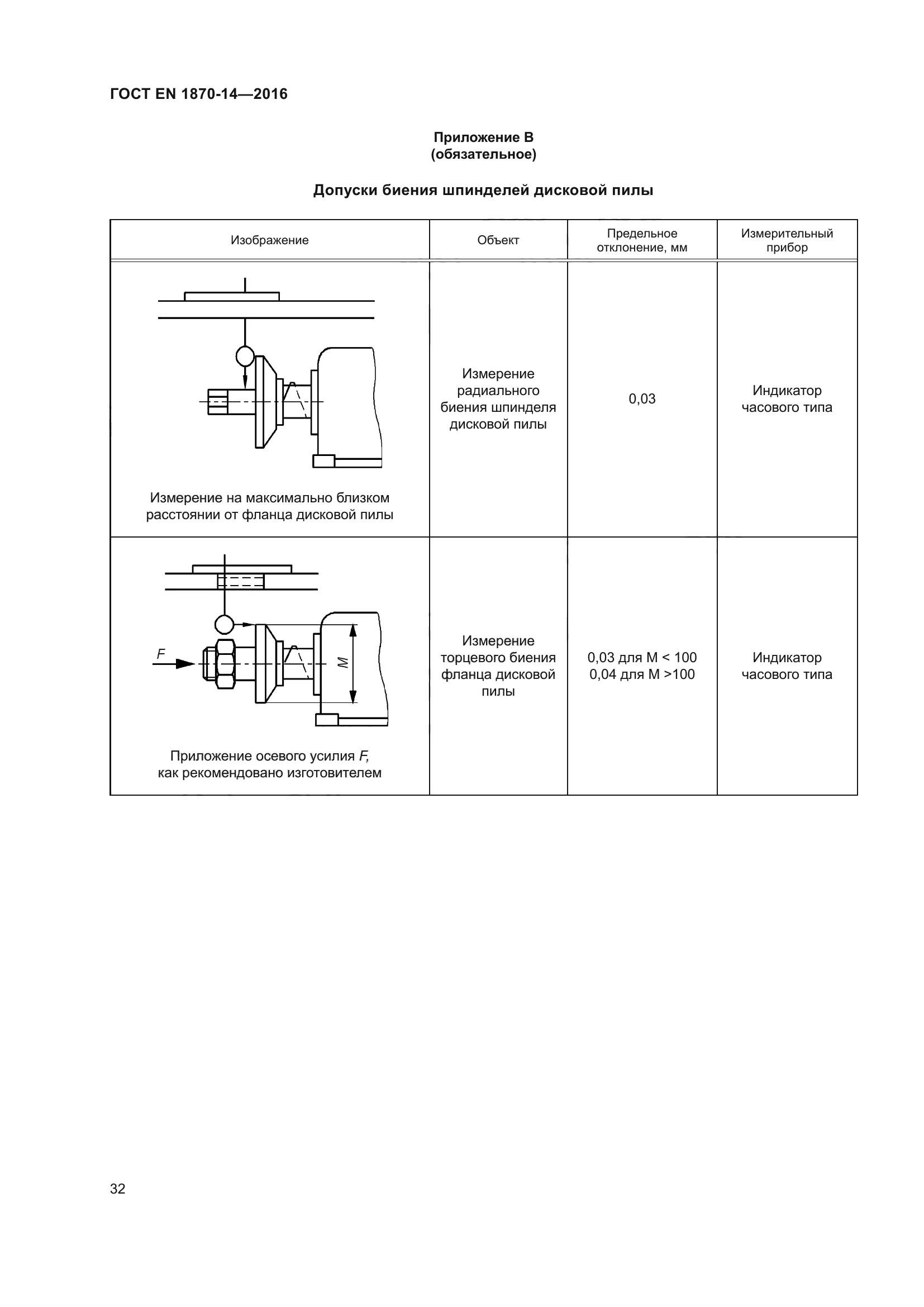 ГОСТ EN 1870-14—2016

Приложение В
(обязательное)

Допуски биения шпинделей дисковой пилы

| Изображение | Объект | Предельное отклонение, мм | Измерительный прибор |
|---|---|---|---|
| Измерение на максимально близком расстоянии от фланца дисковой пилы | Измерение радиального биения шпинделя дисковой пилы | 0,03 | Индикатор часового типа |
| F M Приложение осевого усилия F, как рекомендовано изготовителем | Измерение торцевого биения фланца дисковой пилы | 0,03 для M < 100 0,04 для M >100 | Индикатор часового типа |

32