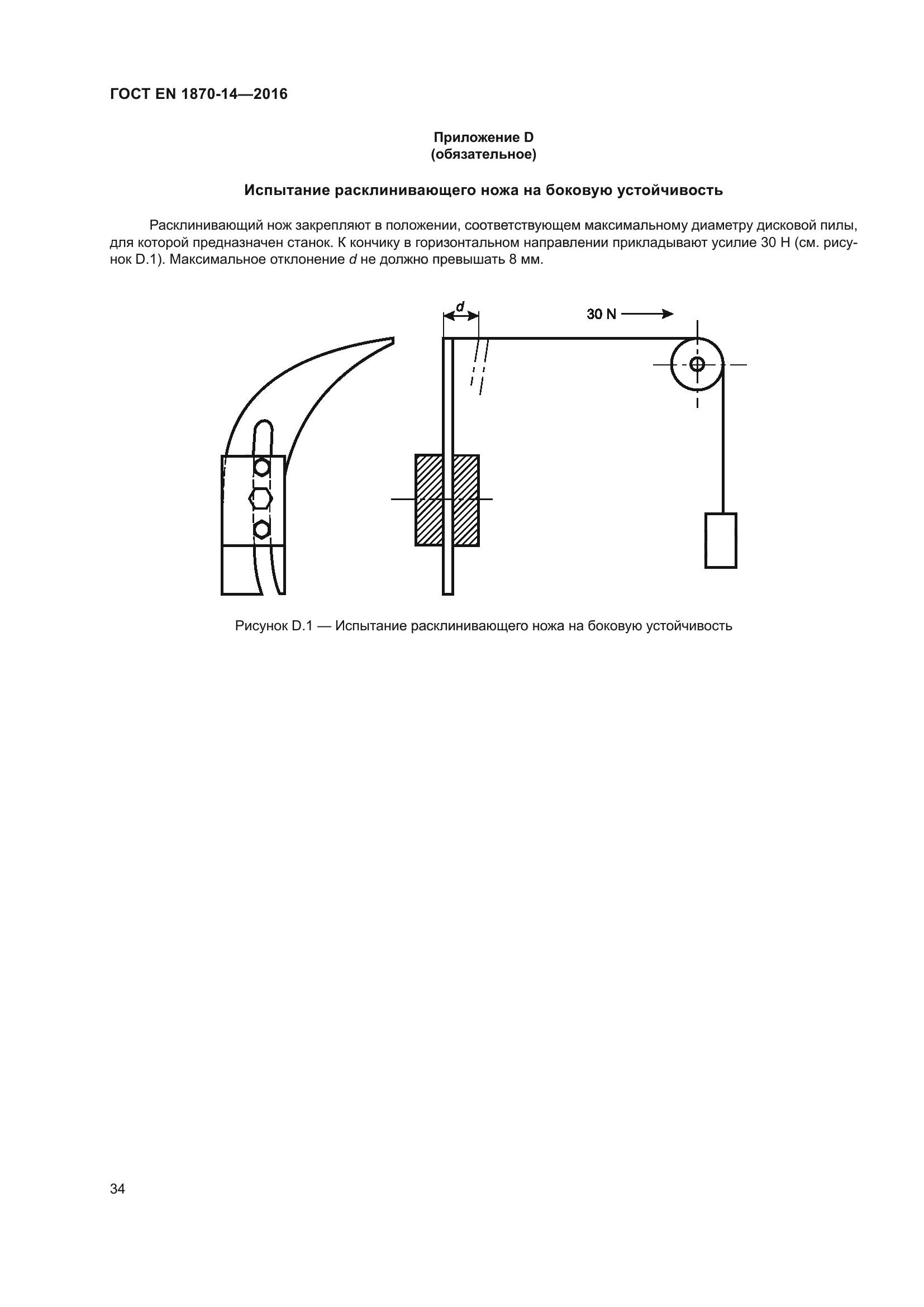 ГОСТ EN 1870-14—2016

Приложение D
(обязательное)

Испытание расклинивающего ножа на боковую устойчивость

Расклинивающий нож закрепляют в положении, соответствующем максимальному диаметру дисковой пилы, для которой предназначен станок. К кончику в горизонтальном направлении прикладывают усилие 30 Н (см. рисунок D.1). Максимальное отклонение $d$ не должно превышать 8 мм.

$d$

30 N

Рисунок D.1 — Испытание расклинивающего ножа на боковую устойчивость

34