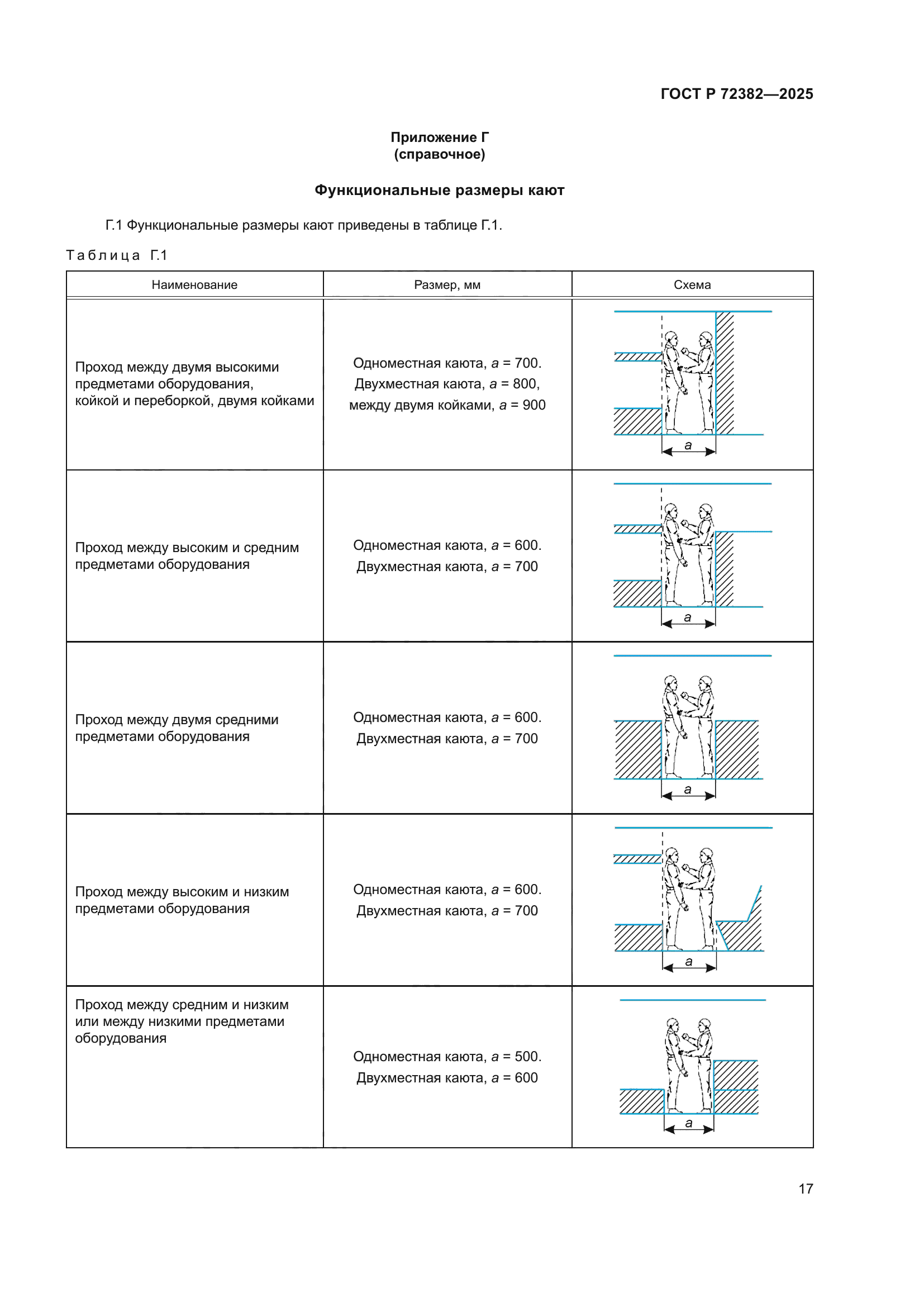 ГОСТ Р 72382—2025

Приложение Г
(справочное)

Функциональные размеры кают

Г.1 Функциональные размеры кают приведены в таблице Г.1.

Таблица Г.1

| Наименование | Размер, мм | Схема |
|---|---|---|
| Проход между двумя высокими предметами оборудования, койкой и переборкой, двумя койками | Одноместная каюта, $a$ = 700. Двухместная каюта, $a$ = 800, между двумя койками, $a$ = 900 | $a$ |
| Проход между высоким и средним предметами оборудования | Одноместная каюта, $a$ = 600. Двухместная каюта, $a$ = 700 | $a$ |
| Проход между двумя средними предметами оборудования | Одноместная каюта, $a$ = 600. Двухместная каюта, $a$ = 700 | $a$ |
| Проход между высоким и низким предметами оборудования | Одноместная каюта, $a$ = 600. Двухместная каюта, $a$ = 700 | $a$ |
| Проход между средним и низким или между низкими предметами оборудования | Одноместная каюта, $a$ = 500. Двухместная каюта, $a$ = 600 | $a$ |

17