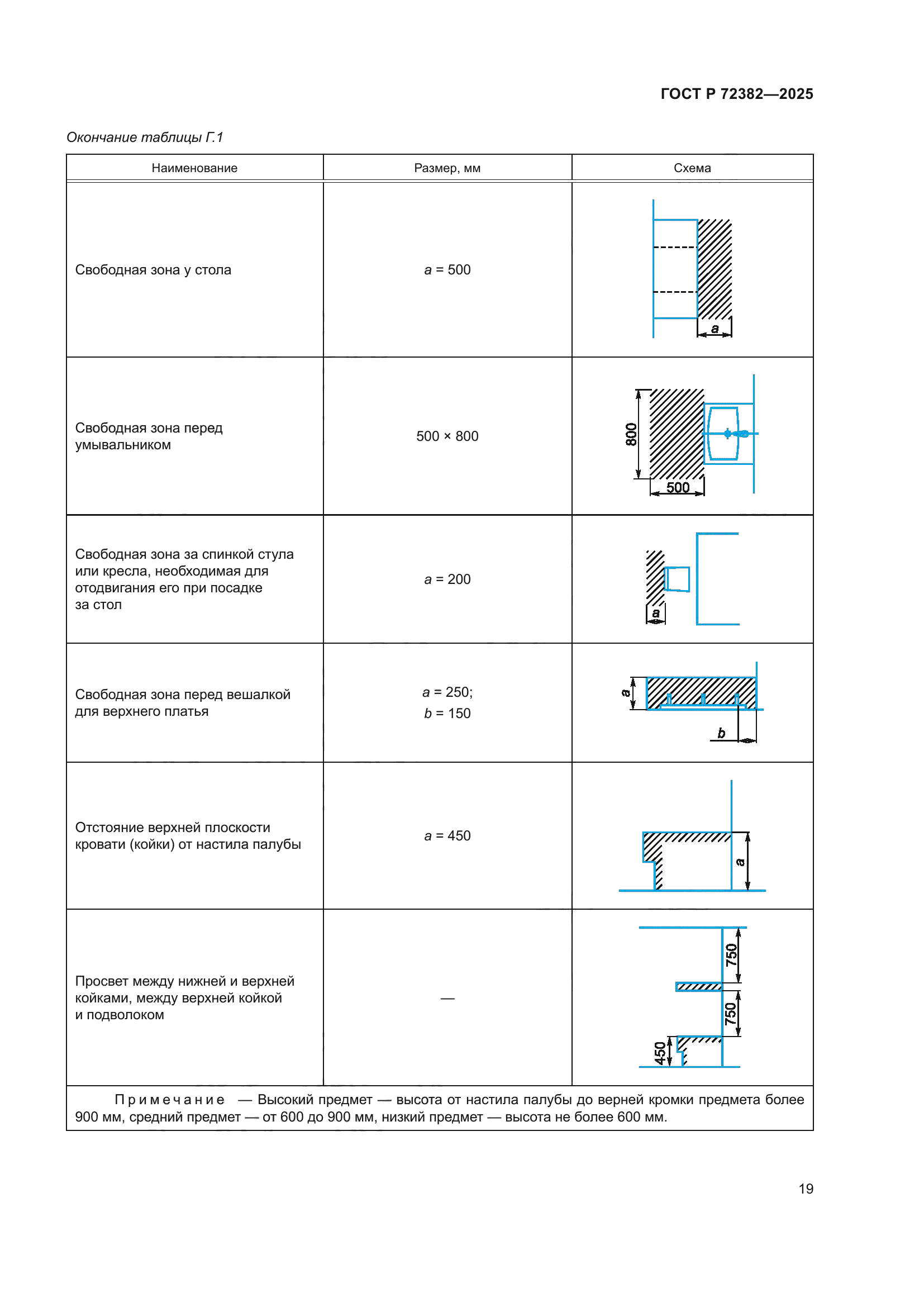 ГОСТ Р 72382—2025

Окончание таблицы Г.1

| Наименование | Размер, мм | Схема |
|---|---|---|
| Свободная зона у стола | $a = 500$ | a |
| Свободная зона перед умывальником | 500 × 800 | 800 500 |
| Свободная зона за спинкой стула или кресла, необходимая для отодвигания его при посадке за стол | $a = 200$ | a |
| Свободная зона перед вешалкой для верхнего платья | $a = 250$; $b = 150$ | a b |
| Отстояние верхней плоскости кровати (койки) от настила палубы | $a = 450$ | a |
| Просвет между нижней и верхней койками, между верхней койкой и подволоком | — | 750 750 450 |

Примечание — Высокий предмет — высота от настила палубы до верней кромки предмета более 900 мм, средний предмет — от 600 до 900 мм, низкий предмет — высота не более 600 мм.

19