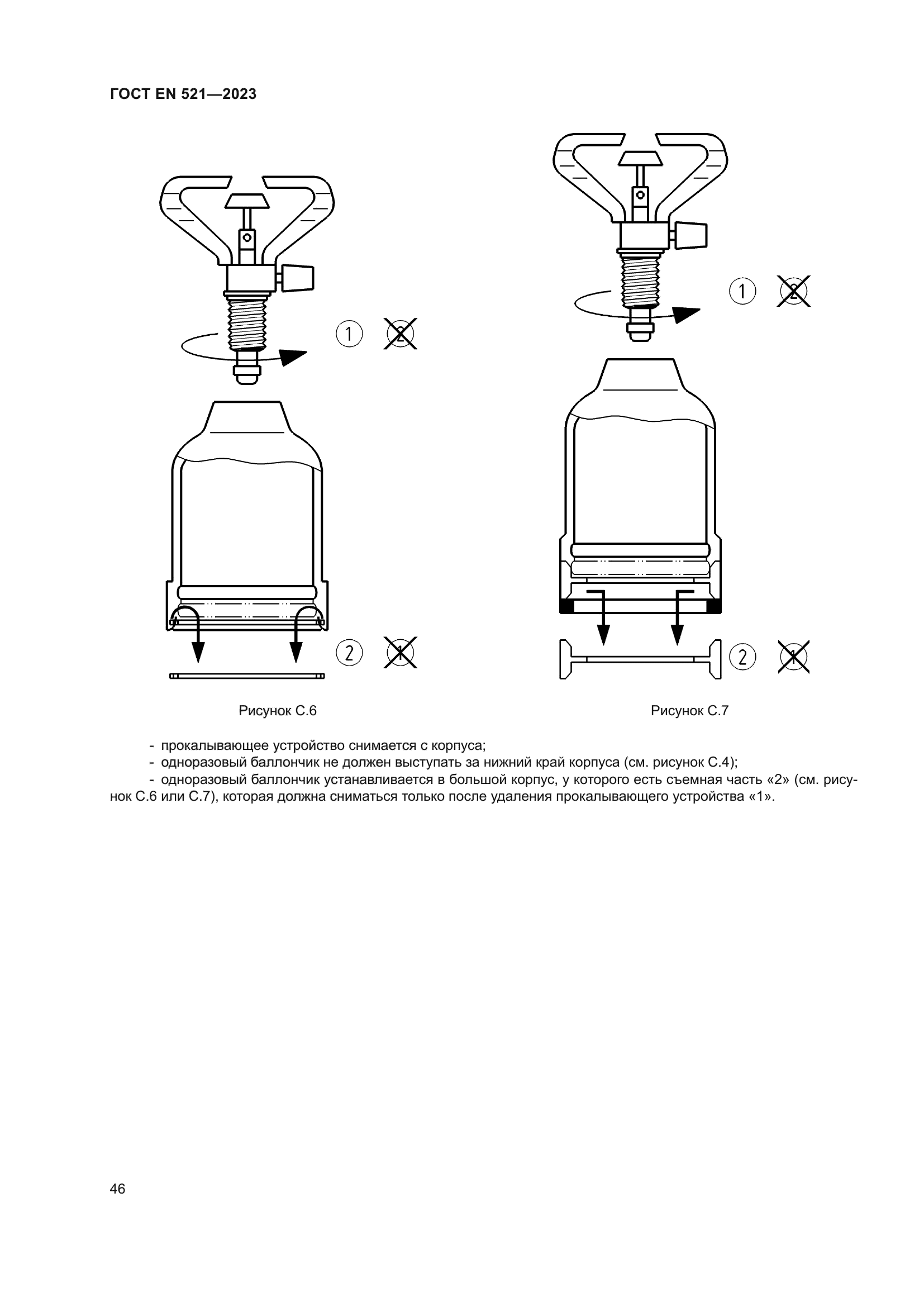 ГОСТ EN 521—2023

1 2

2 1

Рисунок С.6

1 2

2 1

Рисунок С.7

- прокалывающее устройство снимается с корпуса;
- одноразовый баллончик не должен выступать за нижний край корпуса (см. рисунок С.4);
- одноразовый баллончик устанавливается в большой корпус, у которого есть съемная часть «2» (см. рисунок С.6 или С.7), которая должна сниматься только после удаления прокалывающего устройства «1».

46