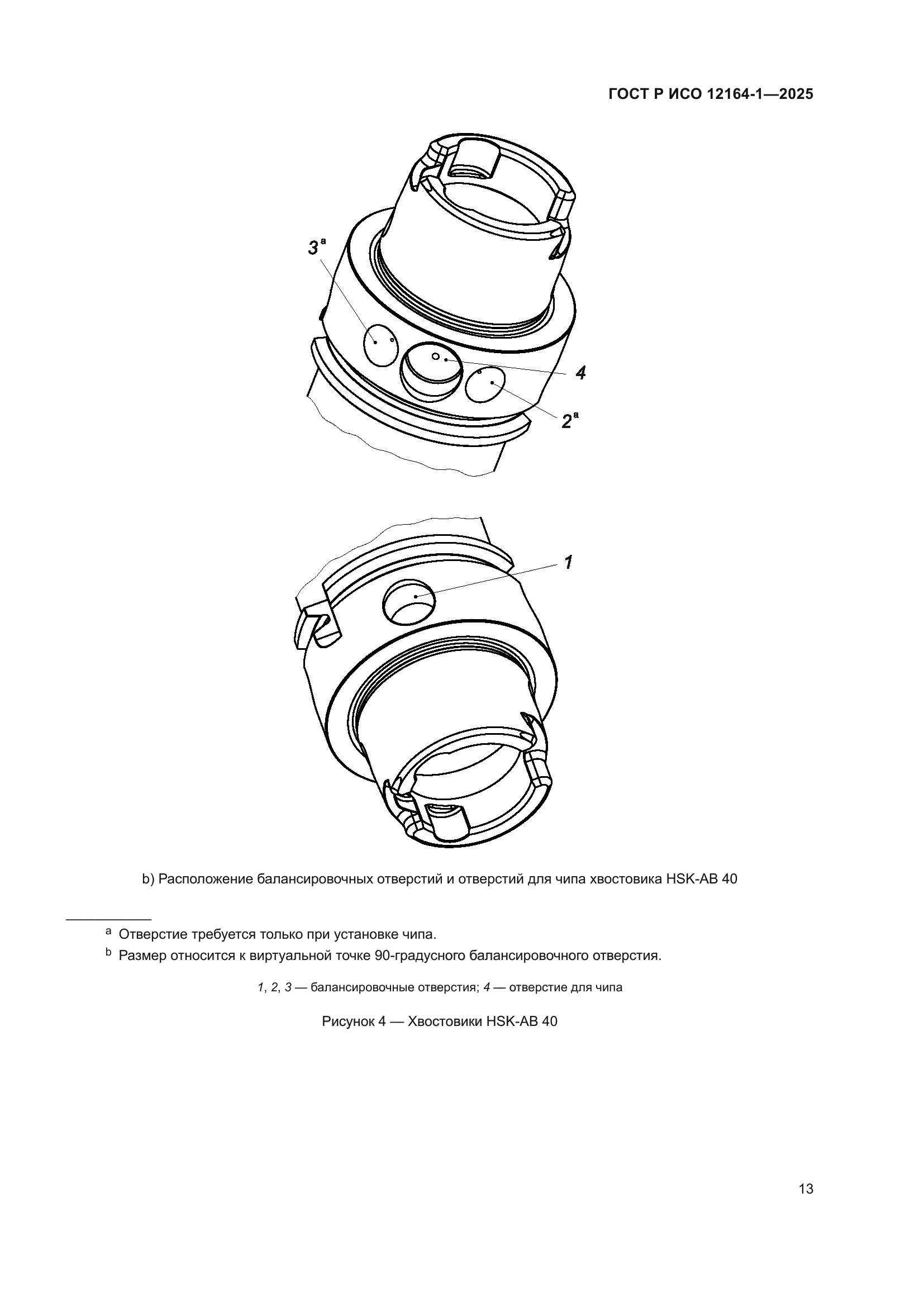 ГОСТ Р ИСО 12164-1—2025

$3^a$

4

$2^a$

1

b) Расположение балансировочных отверстий и отверстий для чипа хвостовика HSK-AB 40

$^a$ Отверстие требуется только при установке чипа.

$^b$ Размер относится к виртуальной точке 90-градусного балансировочного отверстия.

1, 2, 3 — балансировочные отверстия; 4 — отверстие для чипа

Рисунок 4 — Хвостовики HSK-AB 40

13