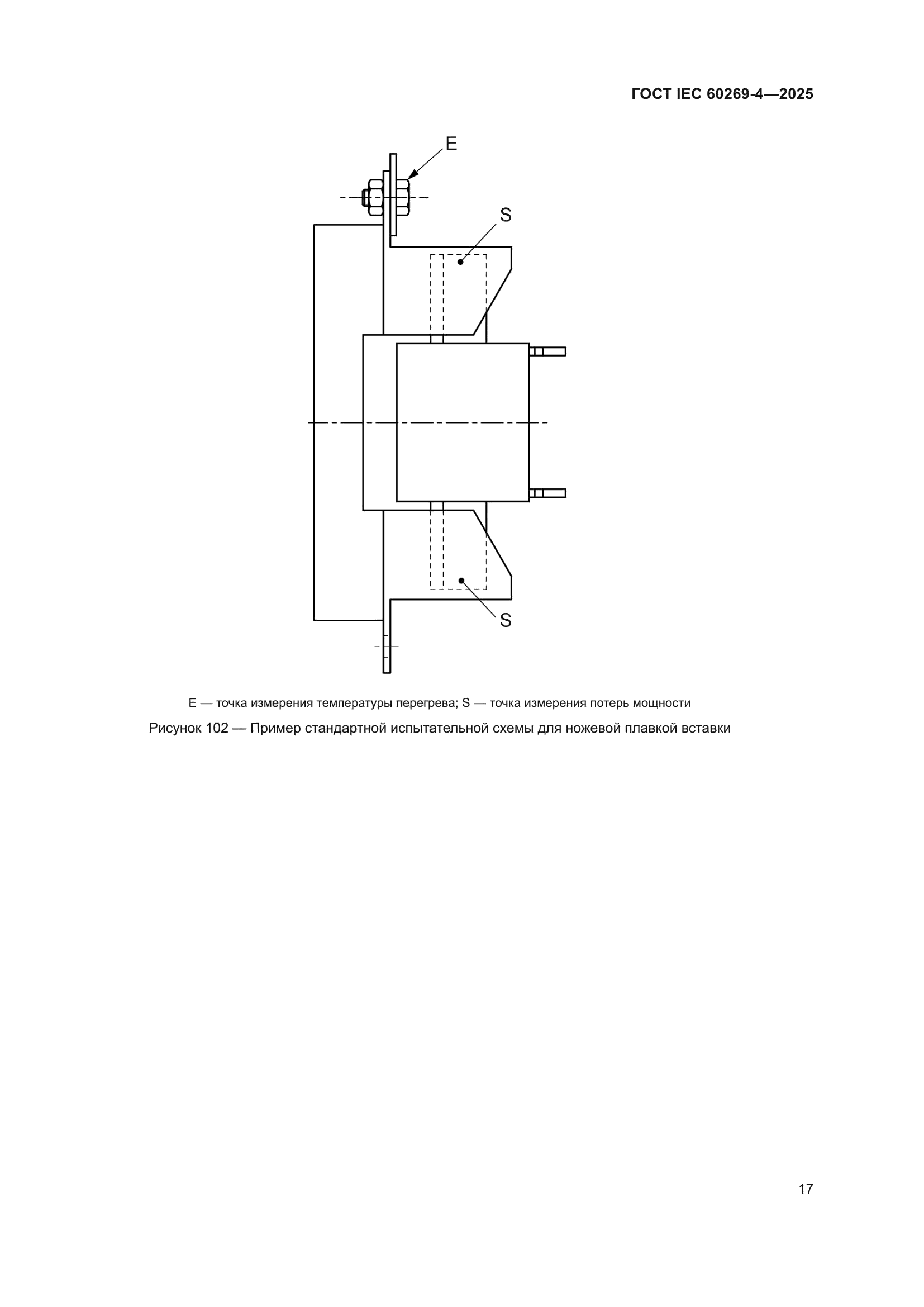 ГОСТ IEC 60269-4—2025

E

S

S

E — точка измерения температуры перегрева; S — точка измерения потерь мощности

Рисунок 102 — Пример стандартной испытательной схемы для ножевой плавкой вставки

17