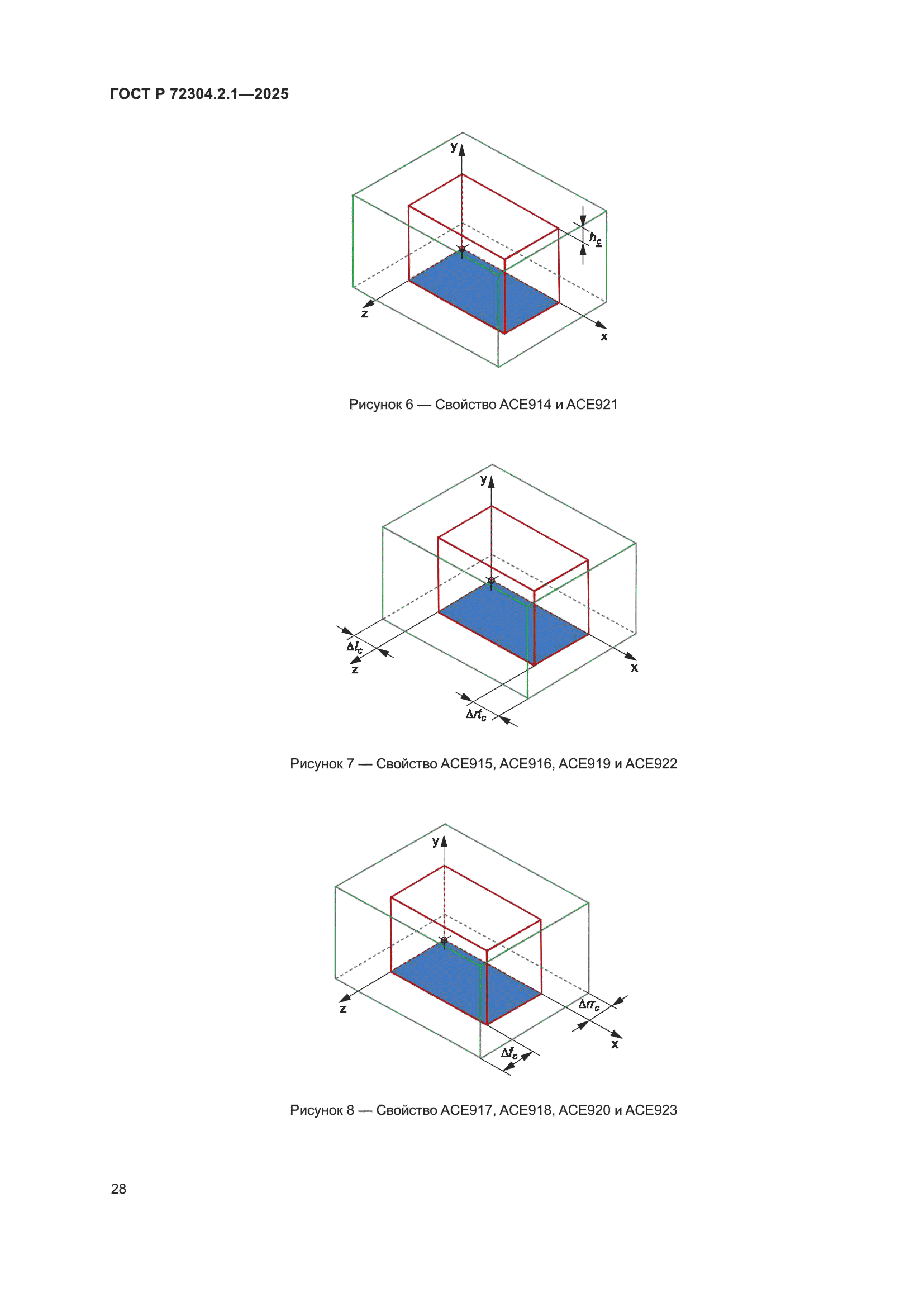 ГОСТ Р 72304.2.1—2025

y

$h_c$

z

x

Рисунок 6 — Свойство ACE914 и ACE921

y

$\Delta l_c$

z

x

$\Delta rt_c$

Рисунок 7 — Свойство ACE915, ACE916, ACE919 и ACE922

y

z

$\Delta rr_c$

x

$\Delta f_c$

Рисунок 8 — Свойство ACE917, ACE918, ACE920 и ACE923

28