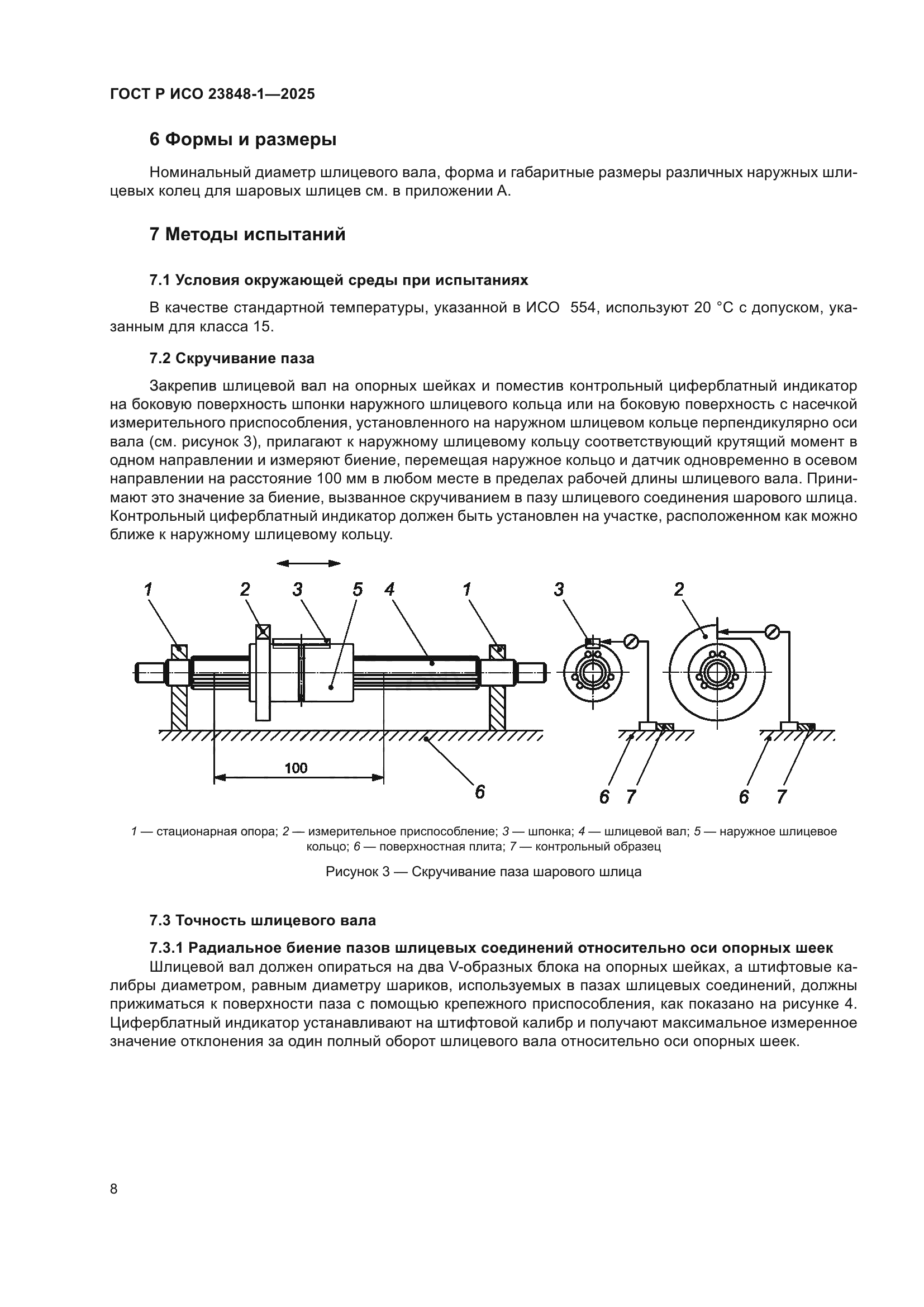 ГОСТ Р ИСО 23848-1—2025

6 Формы и размеры

Номинальный диаметр шлицевого вала, форма и габаритные размеры различных наружных шлицевых колец для шаровых шлицев см. в приложении А.

7 Методы испытаний

7.1 Условия окружающей среды при испытаниях

В качестве стандартной температуры, указанной в ИСО 554, используют 20 °С с допуском, указанным для класса 15.

7.2 Скручивание паза

Закрепив шлицевой вал на опорных шейках и поместив контрольный циферблатный индикатор на боковую поверхность шпонки наружного шлицевого кольца или на боковую поверхность с насечкой измерительного приспособления, установленного на наружном шлицевом кольце перпендикулярно оси вала (см. рисунок 3), прилагают к наружному шлицевому кольцу соответствующий крутящий момент в одном направлении и измеряют биение, перемещая наружное кольцо и датчик одновременно в осевом направлении на расстояние 100 мм в любом месте в пределах рабочей длины шлицевого вала. Принимают это значение за биение, вызванное скручиванием в пазу шлицевого соединения шарового шлица. Контрольный циферблатный индикатор должен быть установлен на участке, расположенном как можно ближе к наружному шлицевому кольцу.

1 2 3 5 4 1 3 2

100

6 6 7 6 7

1 — стационарная опора; 2 — измерительное приспособление; 3 — шпонка; 4 — шлицевой вал; 5 — наружное шлицевое кольцо; 6 — поверхностная плита; 7 — контрольный образец

Рисунок 3 — Скручивание паза шарового шлица

7.3 Точность шлицевого вала

7.3.1 Радиальное биение пазов шлицевых соединений относительно оси опорных шеек

Шлицевой вал должен опираться на два V-образных блока на опорных шейках, а штифтовые калибры диаметром, равным диаметру шариков, используемых в пазах шлицевых соединений, должны прижиматься к поверхности паза с помощью крепежного приспособления, как показано на рисунке 4. Циферблатный индикатор устанавливают на штифтовой калибр и получают максимальное измеренное значение отклонения за один полный оборот шлицевого вала относительно оси опорных шеек.

8