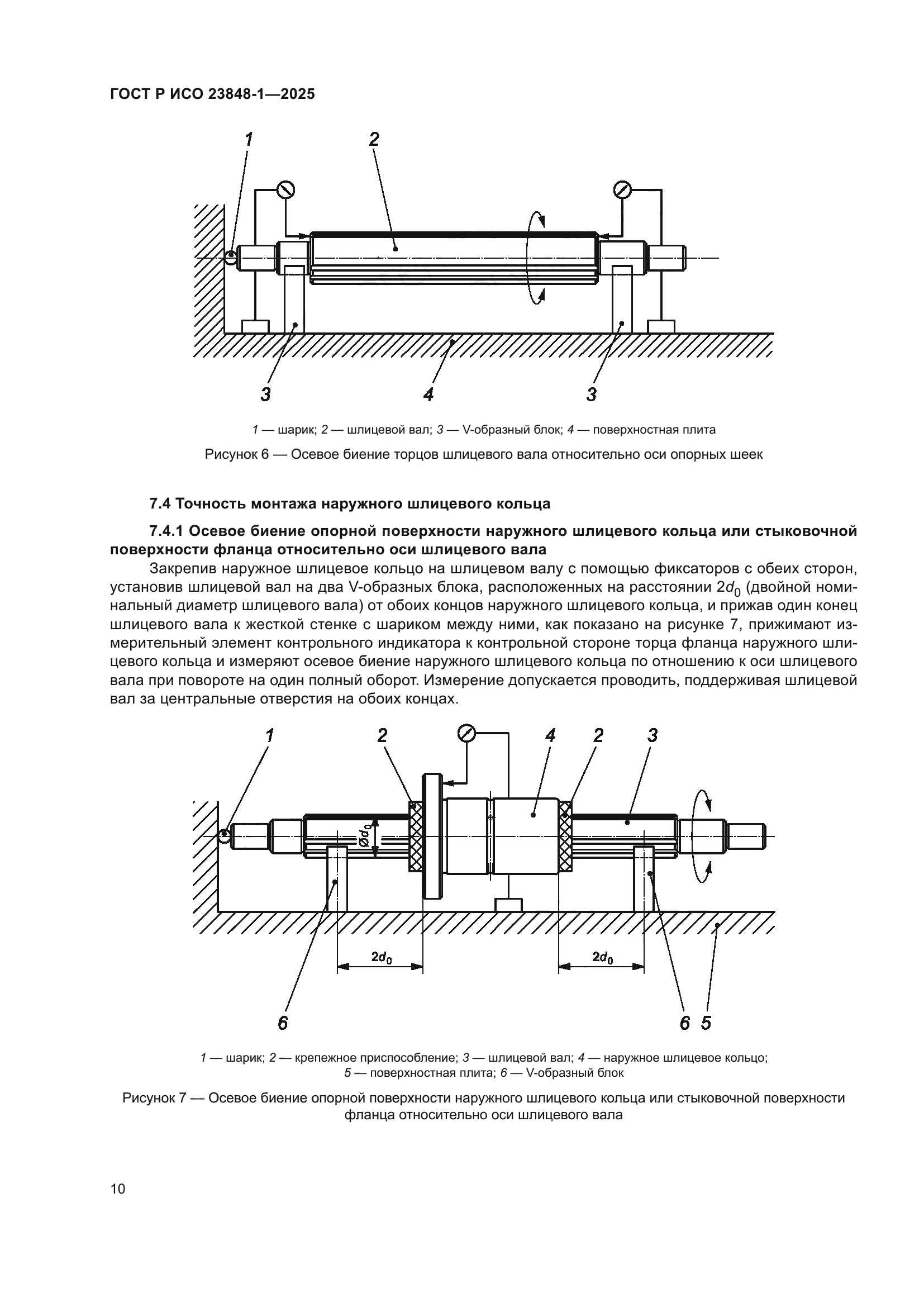 ГОСТ Р ИСО 23848-1—2025

1
2
3
4
3

1 — шарик; 2 — шлицевой вал; 3 — V-образный блок; 4 — поверхностная плита

Рисунок 6 — Осевое биение торцов шлицевого вала относительно оси опорных шеек

7.4 Точность монтажа наружного шлицевого кольца

7.4.1 Осевое биение опорной поверхности наружного шлицевого кольца или стыковочной поверхности фланца относительно оси шлицевого вала

Закрепив наружное шлицевое кольцо на шлицевом валу с помощью фиксаторов с обеих сторон, установив шлицевой вал на два V-образных блока, расположенных на расстоянии $2d_0$ (двойной номинальный диаметр шлицевого вала) от обоих концов наружного шлицевого кольца, и прижав один конец шлицевого вала к жесткой стенке с шариком между ними, как показано на рисунке 7, прижимают измерительный элемент контрольного индикатора к контрольной стороне торца фланца наружного шлицевого кольца и измеряют осевое биение наружного шлицевого кольца по отношению к оси шлицевого вала при повороте на один полный оборот. Измерение допускается проводить, поддерживая шлицевой вал за центральные отверстия на обоих концах.

1
2
4
2
3
$\varnothing d_0$
$2d_0$
$2d_0$
6
6
5

1 — шарик; 2 — крепежное приспособление; 3 — шлицевой вал; 4 — наружное шлицевое кольцо; 5 — поверхностная плита; 6 — V-образный блок

Рисунок 7 — Осевое биение опорной поверхности наружного шлицевого кольца или стыковочной поверхности фланца относительно оси шлицевого вала

10